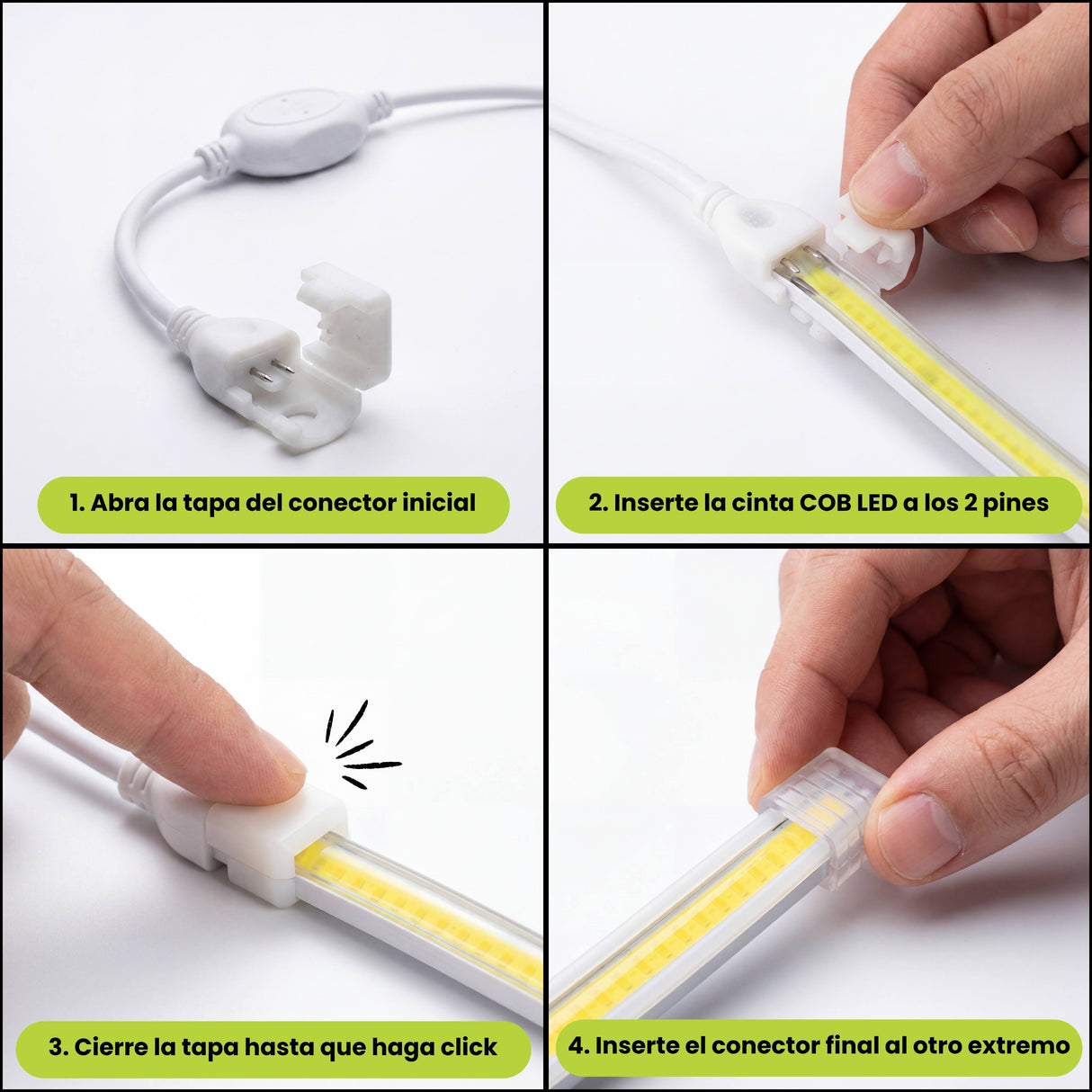 1. Abra la tapa del conector inicial

2. Inserte la cinta COB LED a los 2 pines

3. Cierre la tapa hasta que haga click

4. Inserte el conector final al otro extremo