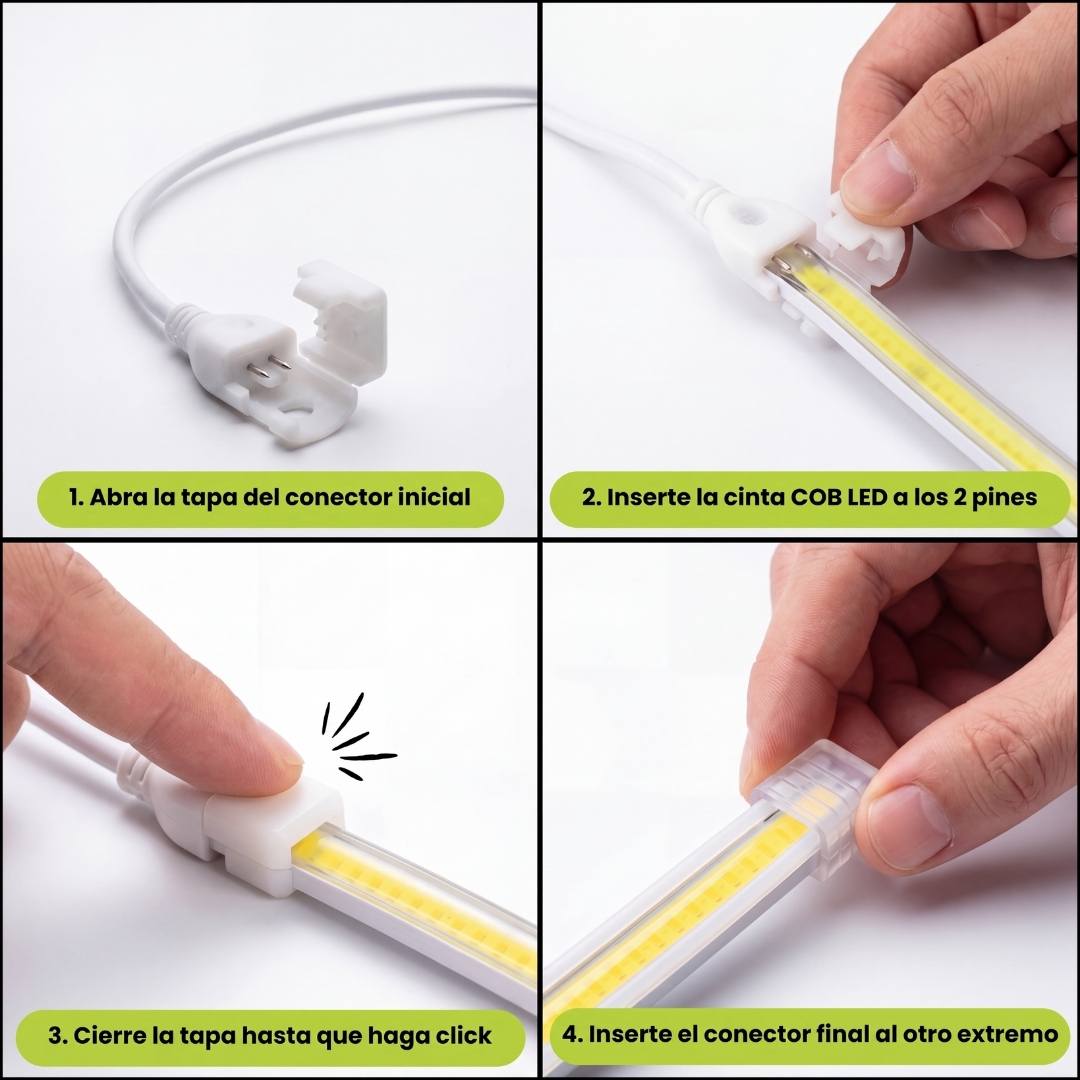 1. Abra la tapa del conector inicial

2. Inserte la cinta COB LED a los 2 pines

3. Cierre la tapa hasta que haga click

4. Inserte el conector final al otro extremo