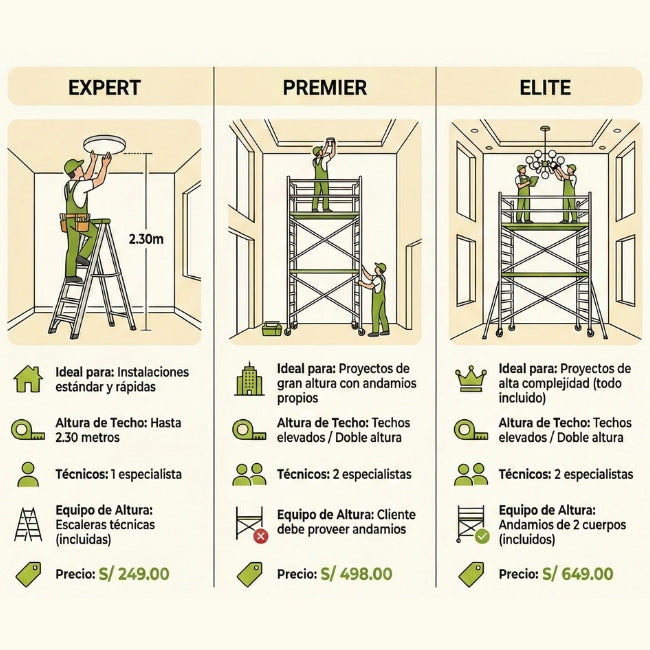 EXPERT

2.30m

Ideal para: Instalaciones estándar y rápidas

Altura de Techo: Hasta 2.30 metros

Técnicos: 1 especialista

Equipo de Altura: Escaleras técnicas (incluidas)

Precio: S/ 249.00

PREMIER

Ideal para: Proyectos de gran altura con andamios propios

Altura de Techo: Techos elevados / Doble altura

Técnicos: 2 especialistas

Equipo de Altura: Cliente debe proveer andamios

Precio: S/ 498.00

ELITE

Ideal para: Proyectos de alta complejidad (todo incluido)

Altura de Techo: Techos elevados / Doble altura

Técnicos: 2 especialistas

Equipo de Altura: Andamios de 2 cuerpos (incluidos)

Precio: S/ 649.00