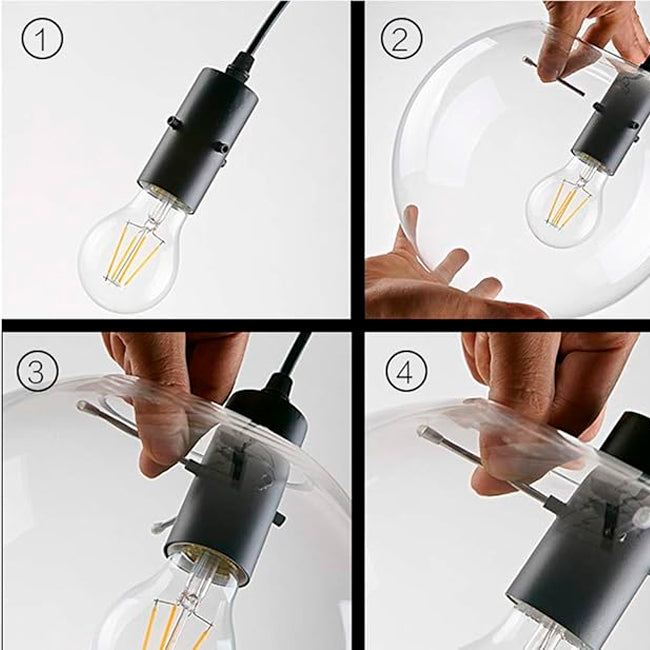 1

2

3

4